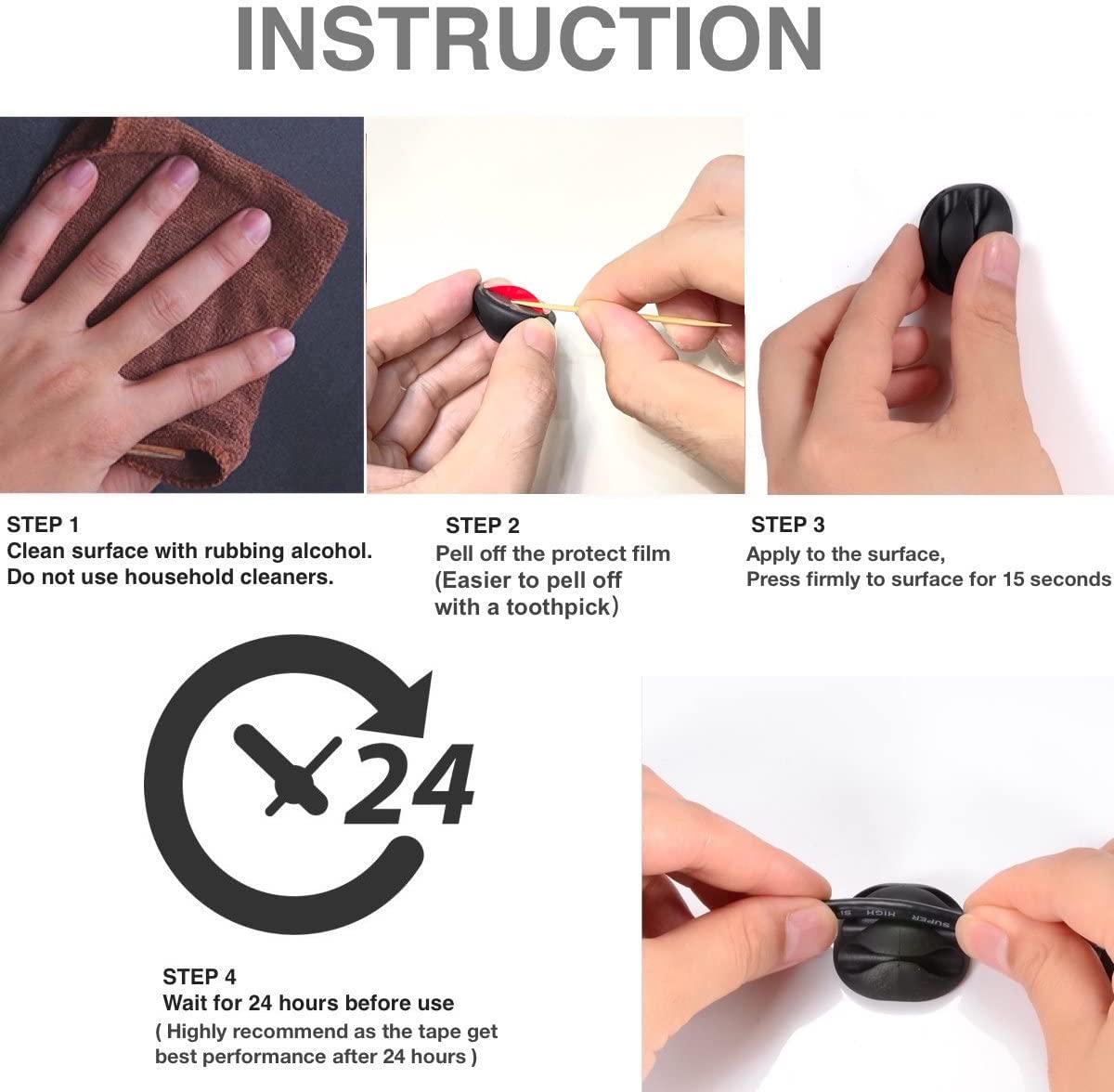 INSTRUCTION

STEP 1
Clean surface with rubbing alcohol.
Do not use household cleaners.

STEP 2
Pell off the protect film
(Easier to pell off with a toothpick)

STEP 3
Apply to the surface,
Press firmly to surface for 15 seconds

24

STEP 4
Wait for 24 hours before use
( Highly recommend as the tape get best performance after 24 hours )

SUPER HIGH S